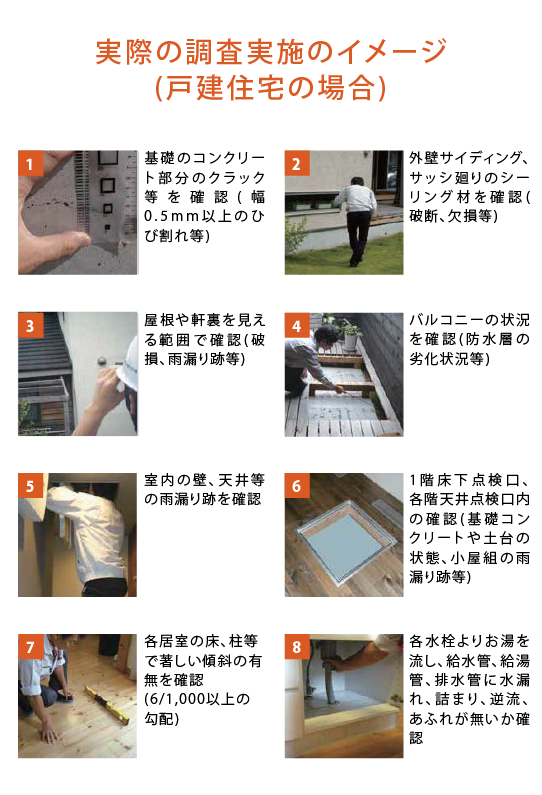 実際の調査実施のイメージ
(戸建住宅の場合)

1
基礎のコンクリート部分のクラック等を確認(幅0.5mm以上のひび割れ等)

2
外壁サイディング、サッシ廻りのシーリング材を確認(破断、欠損等)

3
屋根や軒裏を見える範囲で確認(破損、雨漏り跡等)

4
バルコニーの状況を確認(防水層の劣化状況等)

5
室内の壁、天井等の雨漏り跡を確認

6
1階床下点検口、各階天井点検口内の確認(基礎コンクリートや土台の状態、小屋組の雨漏り跡等)

7
各居室の床、柱等で著しい傾斜の有無を確認(6/1,000以上の勾配)

8
各水栓よりお湯を流し、給水管、給湯管、排水管に水漏れ、詰まり、逆流、あふれが無いか確認